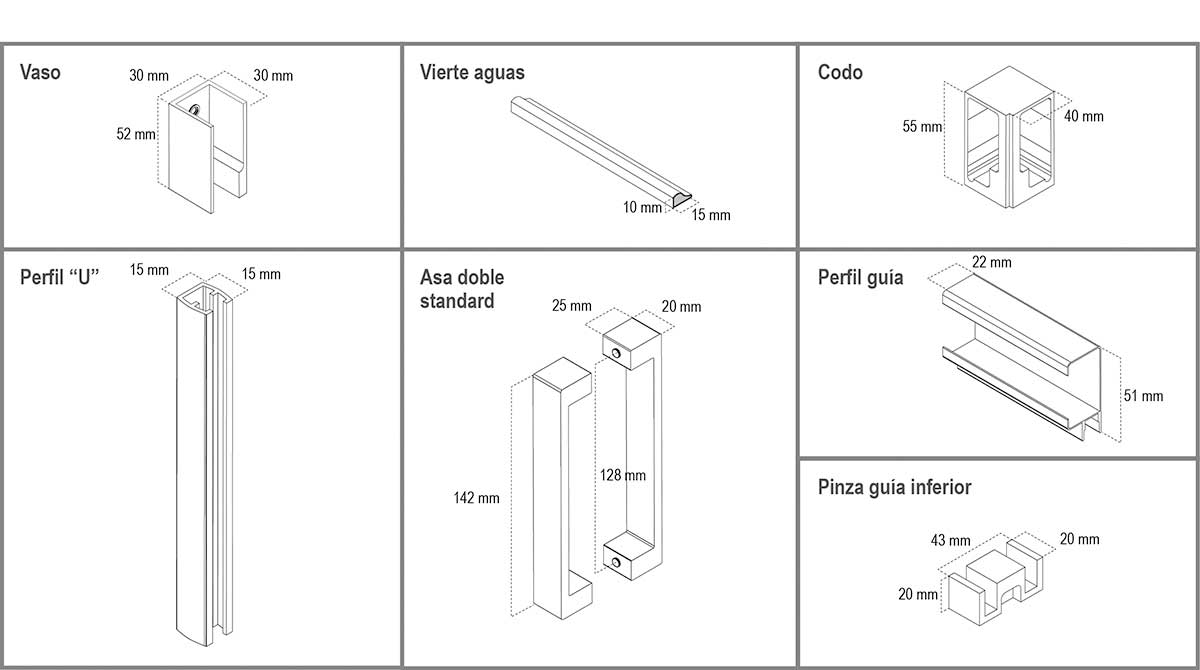 Vaso
30 mm
30 mm
52 mm

Vierte aguas
10 mm
15 mm

Codo
55 mm
40 mm

Perfil “U”
15 mm
15 mm

Asa doble standard
25 mm
20 mm
142 mm
128 mm

Perfil guía
22 mm
51 mm

Pinza guía inferior
43 mm
20 mm
20 mm