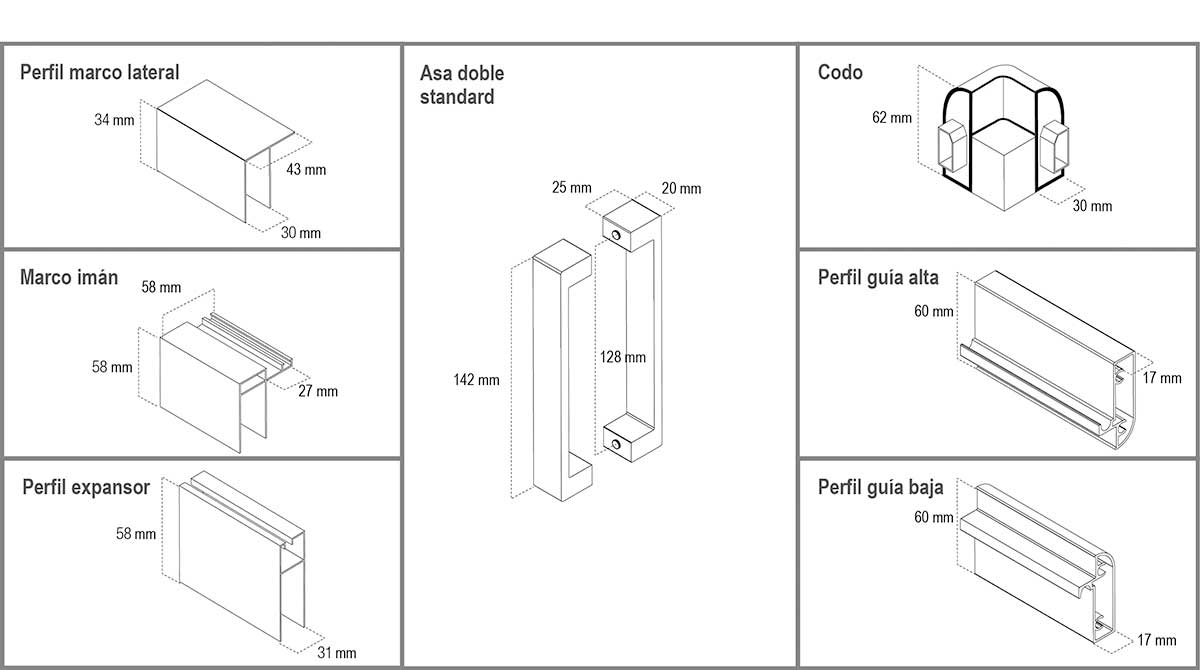 Perfil marco lateral
34 mm
43 mm
30 mm

Marco imán
58 mm
58 mm
27 mm

Perfil expansor
58 mm
31 mm

Asa doble standard
25 mm
20 mm
142 mm
128 mm

Codo
62 mm
30 mm

Perfil guía alta
60 mm
17 mm

Perfil guía baja
60 mm
17 mm