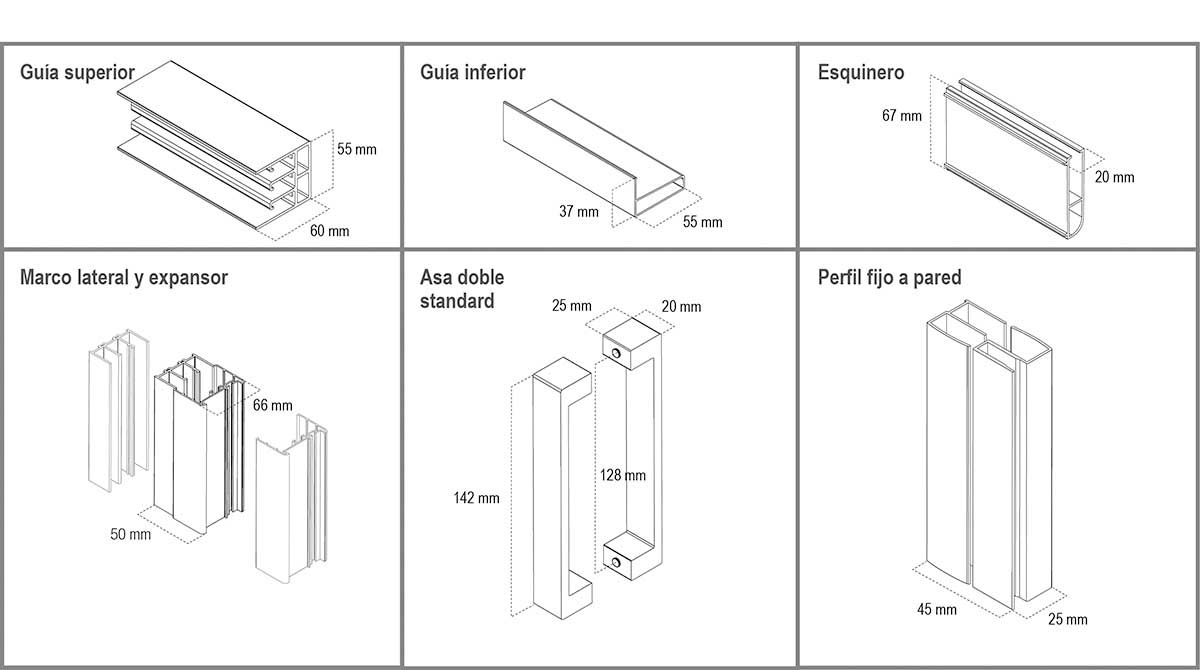 Guía superior

55 mm

60 mm

Guía inferior

37 mm

55 mm

Esquinero

67 mm

20 mm

Marco lateral y expansor

66 mm

50 mm

Asa doble standard

25 mm

20 mm

142 mm

128 mm

Perfil fijo a pared

45 mm

25 mm