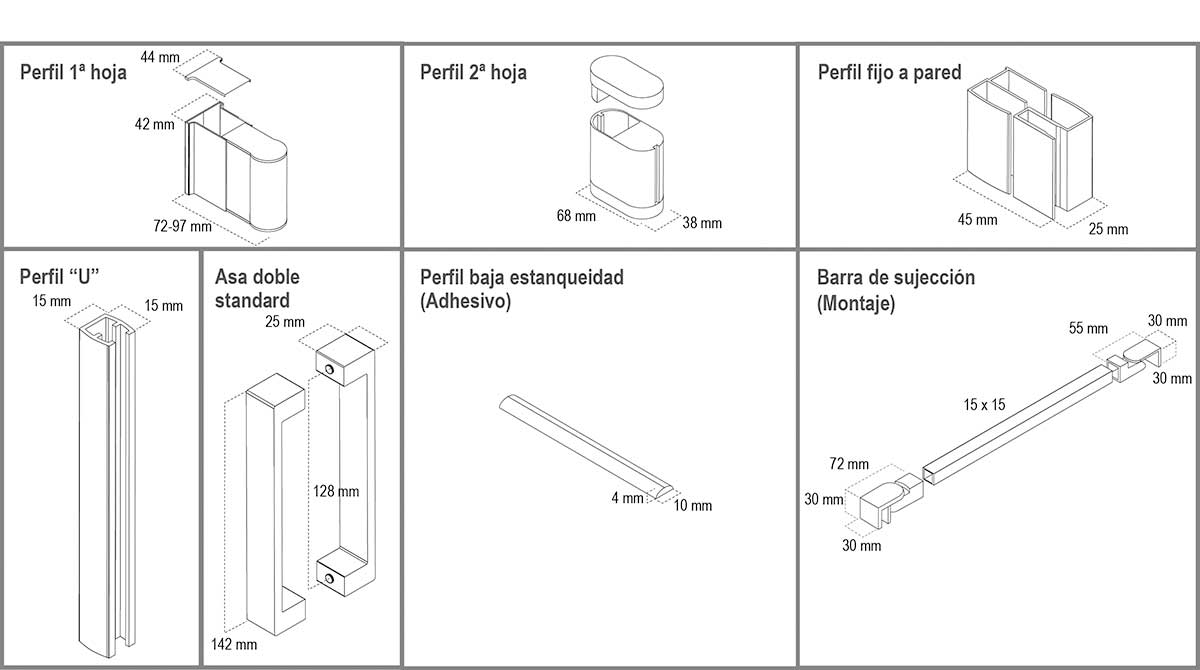 Perfil 1ª hoja
44 mm
42 mm
72-97 mm

Perfil 2ª hoja
68 mm
38 mm

Perfil fijo a pared
45 mm
25 mm

Perfil “U”
15 mm
15 mm

Asa doble standard
25 mm
128 mm
142 mm

Perfil baja estanqueidad (Adhesivo)
4 mm
10 mm

Barra de sujección (Montaje)
55 mm
30 mm
30 mm
15 x 15
72 mm
30 mm
30 mm