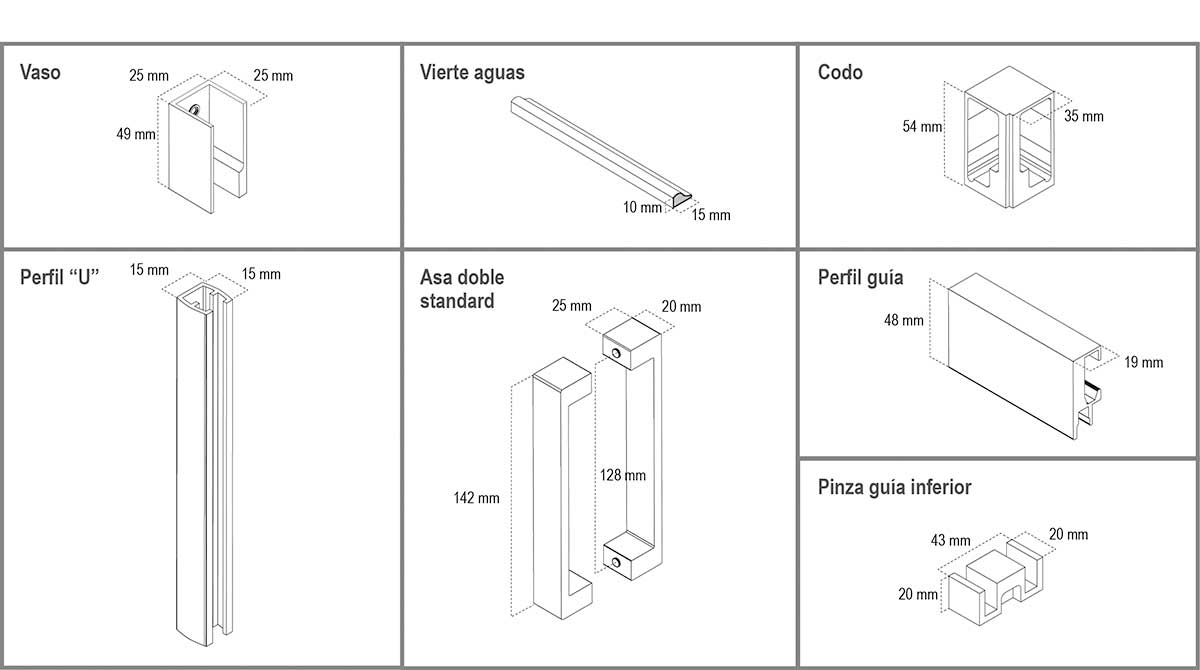 Vaso
25 mm
25 mm
49 mm

Vierte aguas
10 mm
15 mm

Codo
54 mm
35 mm

Perfil “U”
15 mm
15 mm

Asa doble standard
25 mm
20 mm
142 mm
128 mm

Perfil guía
48 mm
19 mm

Pinza guía inferior
43 mm
20 mm
20 mm