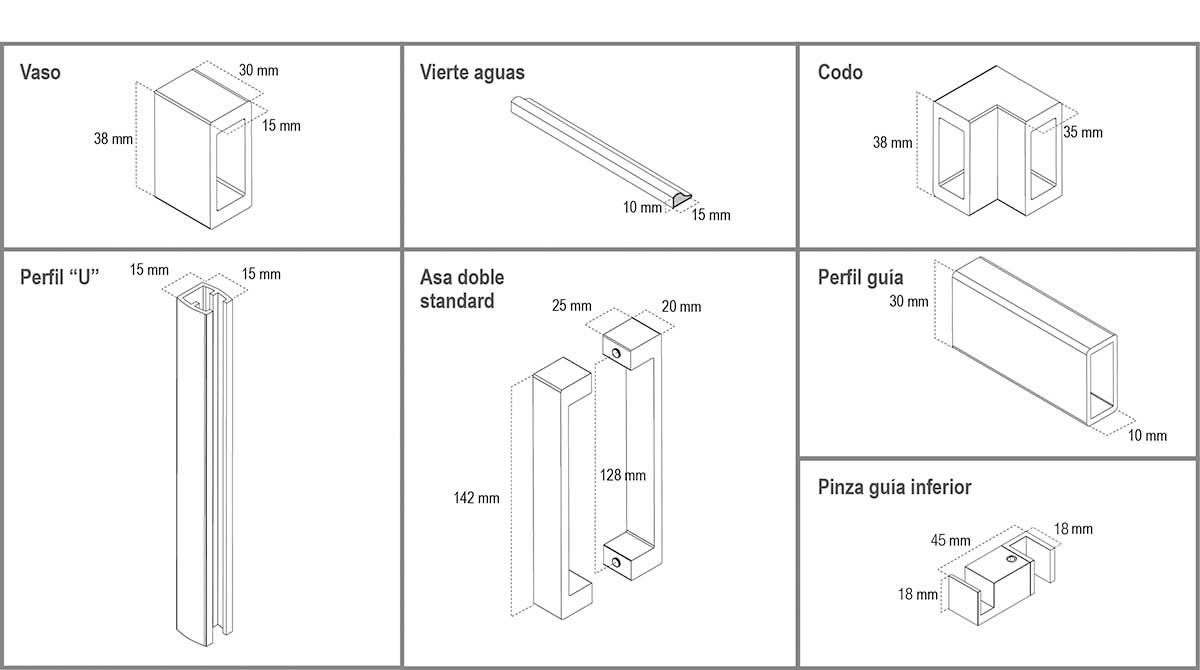 Vaso
30 mm
15 mm
38 mm

Vierte aguas
10 mm
15 mm

Codo
38 mm
35 mm

Perfil “U”
15 mm
15 mm

Asa doble standard
25 mm
20 mm
142 mm
128 mm

Perfil guía
30 mm
10 mm

Pinza guía inferior
45 mm
18 mm
18 mm